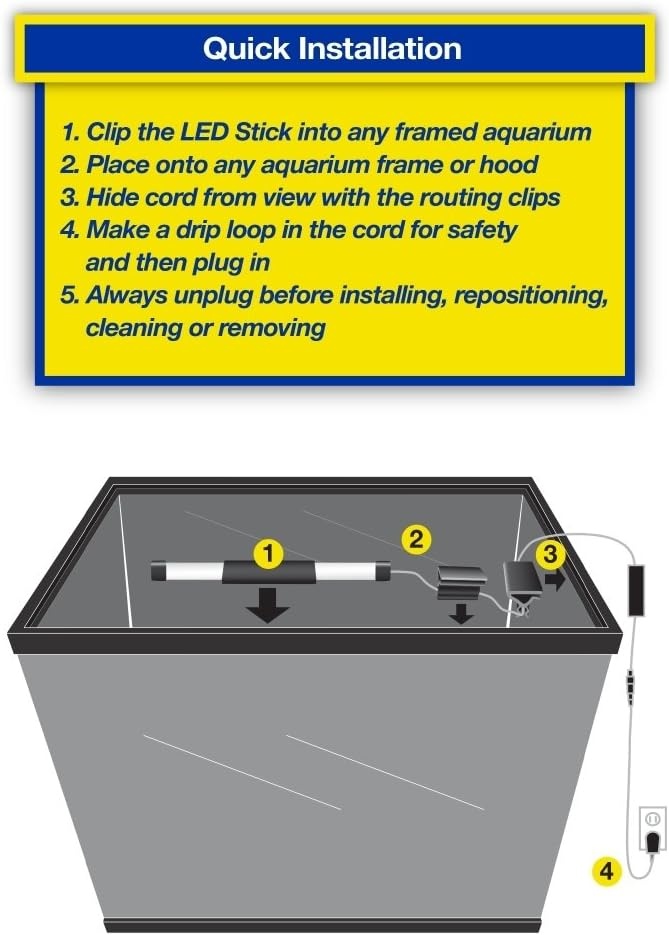 Quick Installation

1. Clip the LED Stick into any framed aquarium
2. Place onto any aquarium frame or hood
3. Hide cord from view with the routing clips
4. Make a drip loop in the cord for safety and then plug in
5. Always unplug before installing, repositioning, cleaning or removing

1

2

3

4